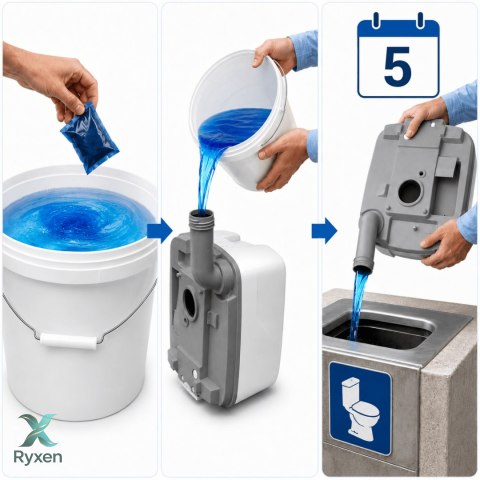 5

Ryxen